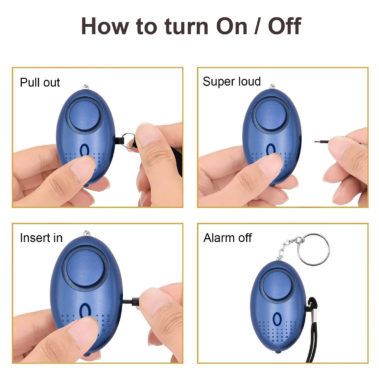 How to turn On / Off

Pull out

Super loud

Insert in

Alarm off